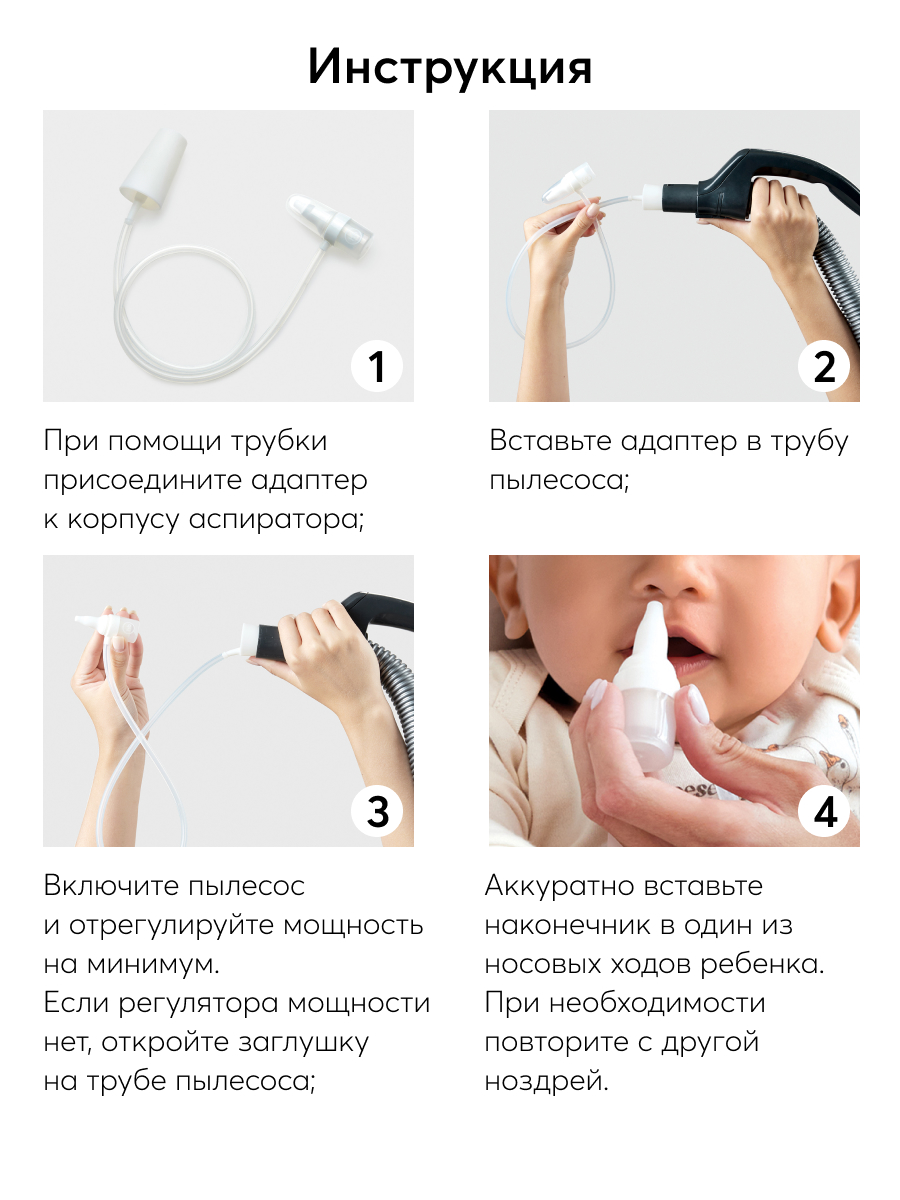 Инструкция

1

При помощи трубки присоедините адаптер к корпусу аспиратора;

2

Вставьте адаптер в трубу пылесоса;

3

Включите пылесос и отрегулируйте мощность на минимум. Если регулятора мощности нет, откройте заглушку на трубе пылесоса;

4

Аккуратно вставьте наконечник в один из носовых ходов ребенка. При необходимости повторите с другой ноздрей.