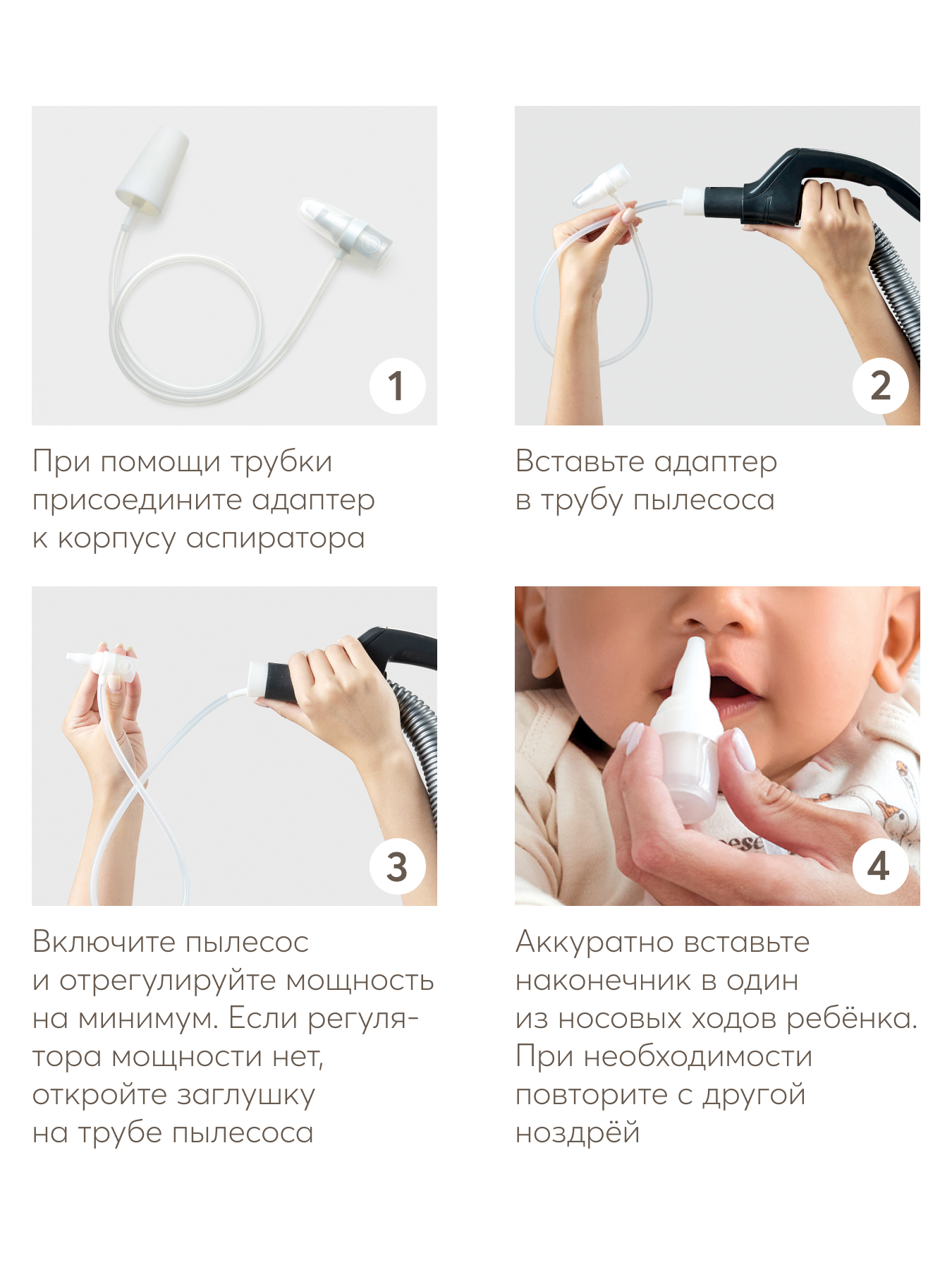 1

При помощи трубки присоедините адаптер к корпусу аспиратора

2

Вставьте адаптер в трубу пылесоса

3

Включите пылесос и отрегулируйте мощность на минимум. Если регулятора мощности нет, откройте заглушку на трубе пылесоса

4

Аккуратно вставьте наконечник в один из носовых ходов ребёнка. При необходимости повторите с другой ноздрёй