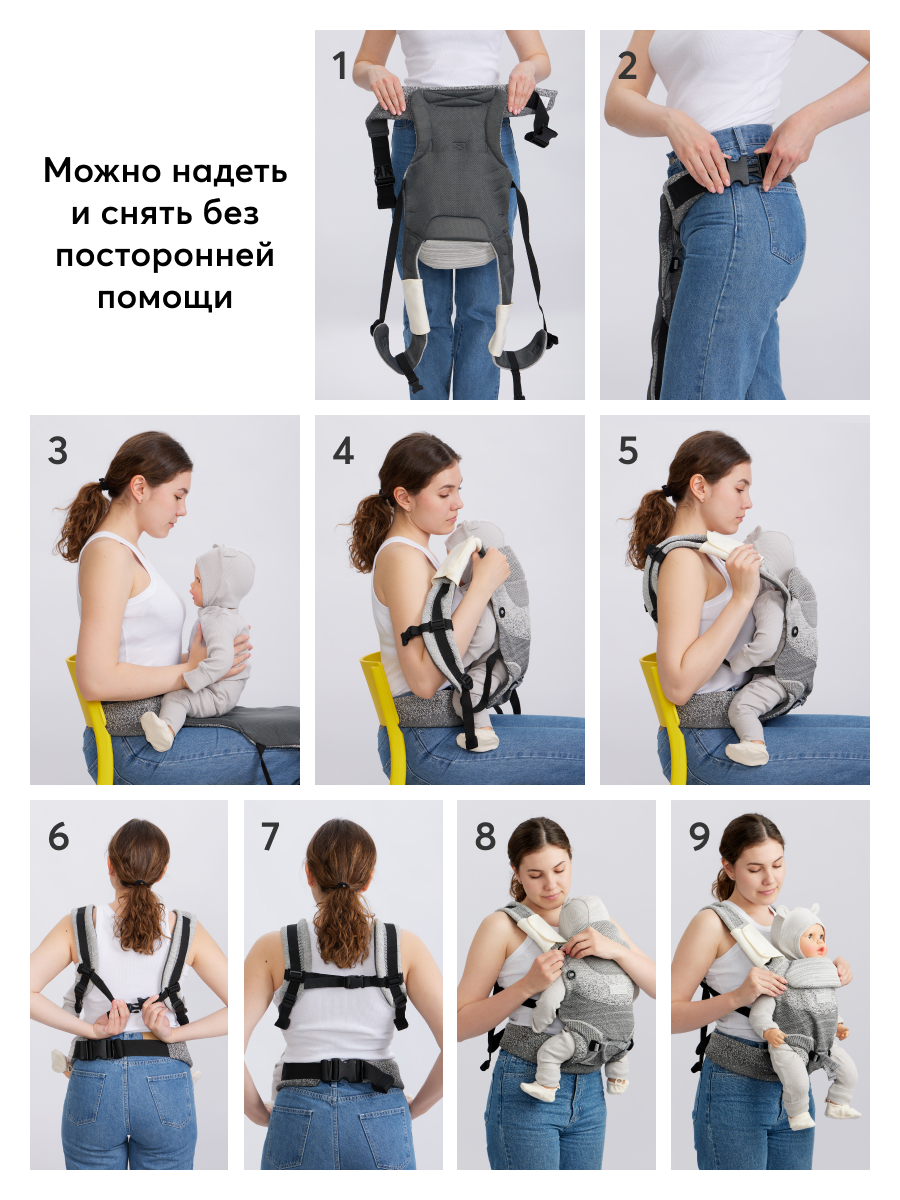 Можно надеть и снять без посторонней помощи

1

2

3

4

5

6

7

8

9