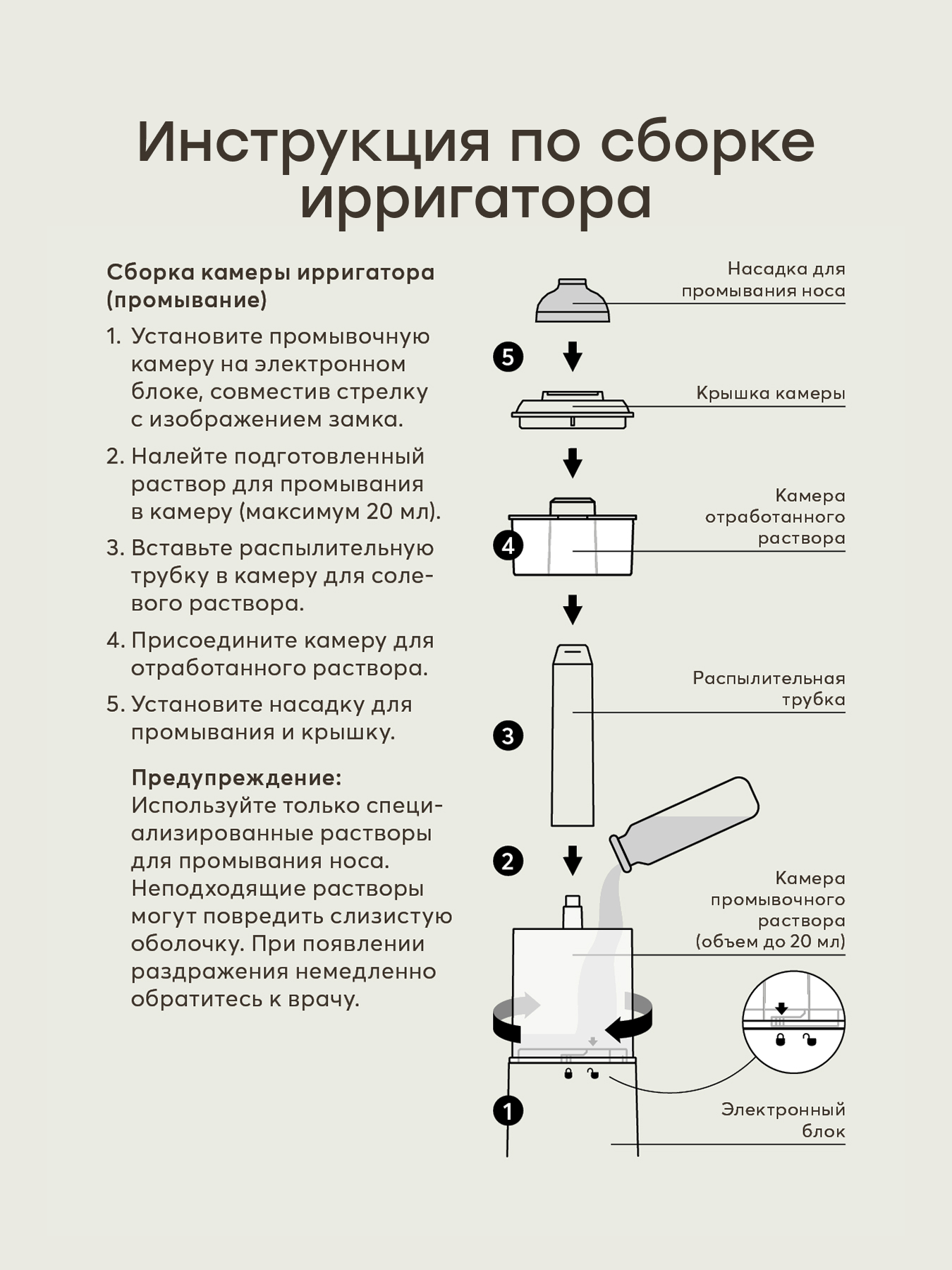 Инструкция по сборке ирригатора

Сборка камеры ирригатора (промывание)

1. Установите промывочную камеру на электронном блоке, совместив стрелку с изображением замка.

2. Налейте подготовленный раствор для промывания в камеру (максимум 20 мл).

3. Вставьте распылительную трубку в камеру для солевого раствора.

4. Присоедините камеру для отработанного раствора.

5. Установите насадку для промывания и крышку.

Предупреждение:
Используйте только специализированные растворы для промывания носа. Неподходящие растворы могут повредить слизистую оболочку. При появлении раздражения немедленно обратитесь к врачу.

Насадка для промывания носа

5

Крышка камеры

Камера отработанного раствора

4

Распылительная трубка

3

2

Камера промывочного раствора (объем до 20 мл)

1

Электронный блок