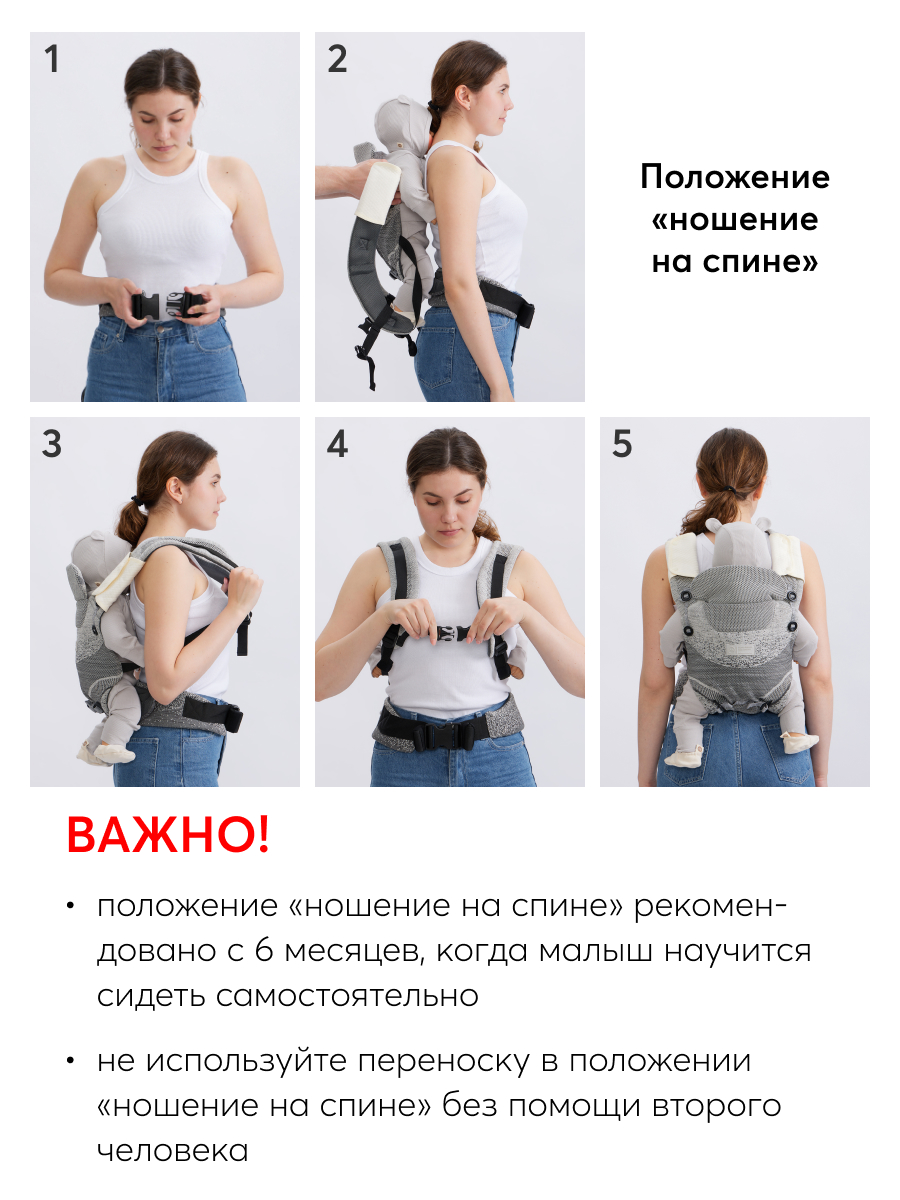 1

2

Положение «ношение на спине»

3

4

5

ВАЖНО!

• положение «ношение на спине» рекомендовано с 6 месяцев, когда малыш научится сидеть самостоятельно

• не используйте переноску в положении «ношение на спине» без помощи второго человека