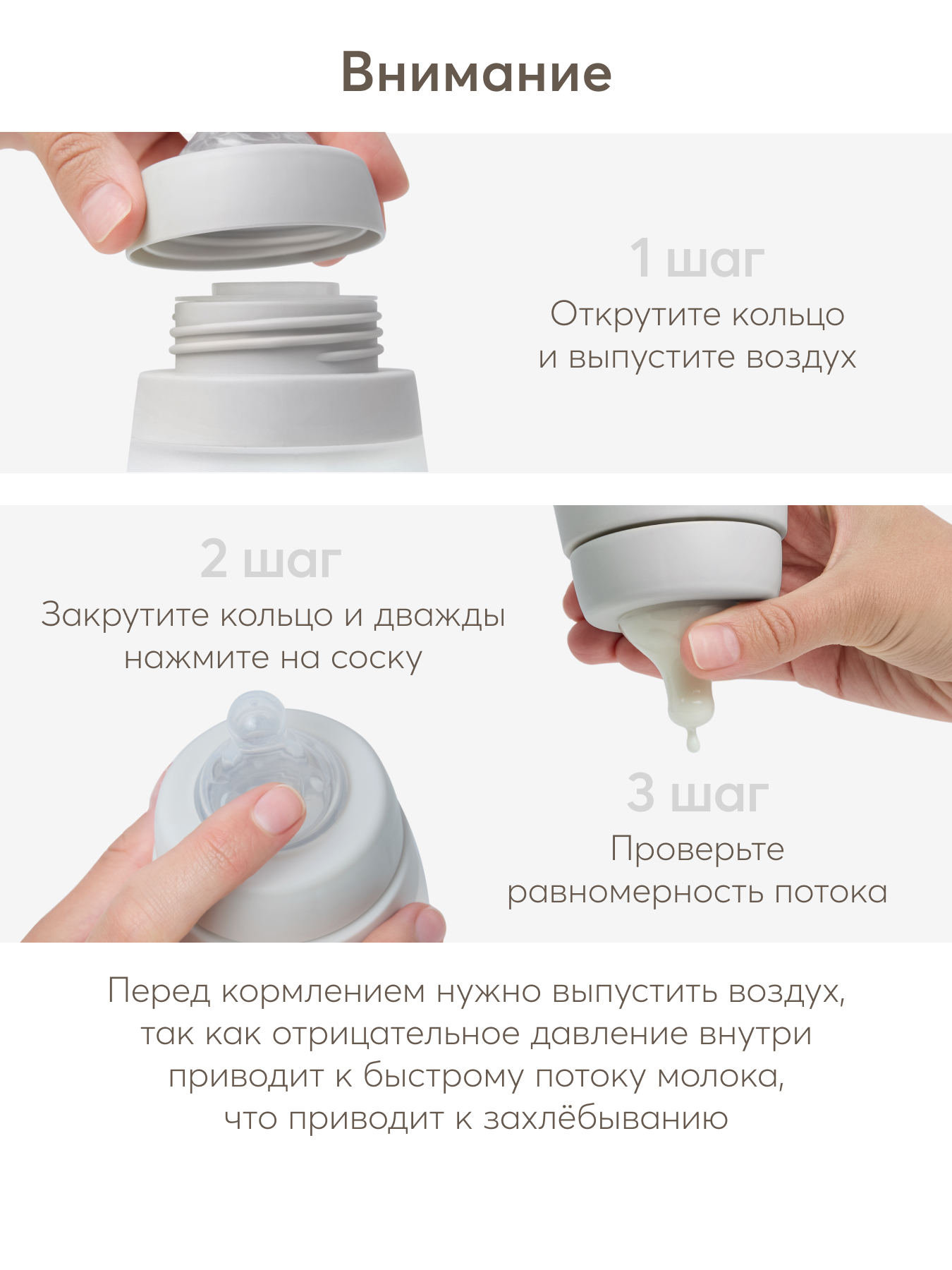 Внимание

1 шаг
Открутите кольцо и выпустите воздух

2 шаг
Закрутите кольцо и дважды нажмите на соску

3 шаг
Проверьте равномерность потока

Перед кормлением нужно выпустить воздух, так как отрицательное давление внутри приводит к быстрому потоку молока, что приводит к захлёбыванию