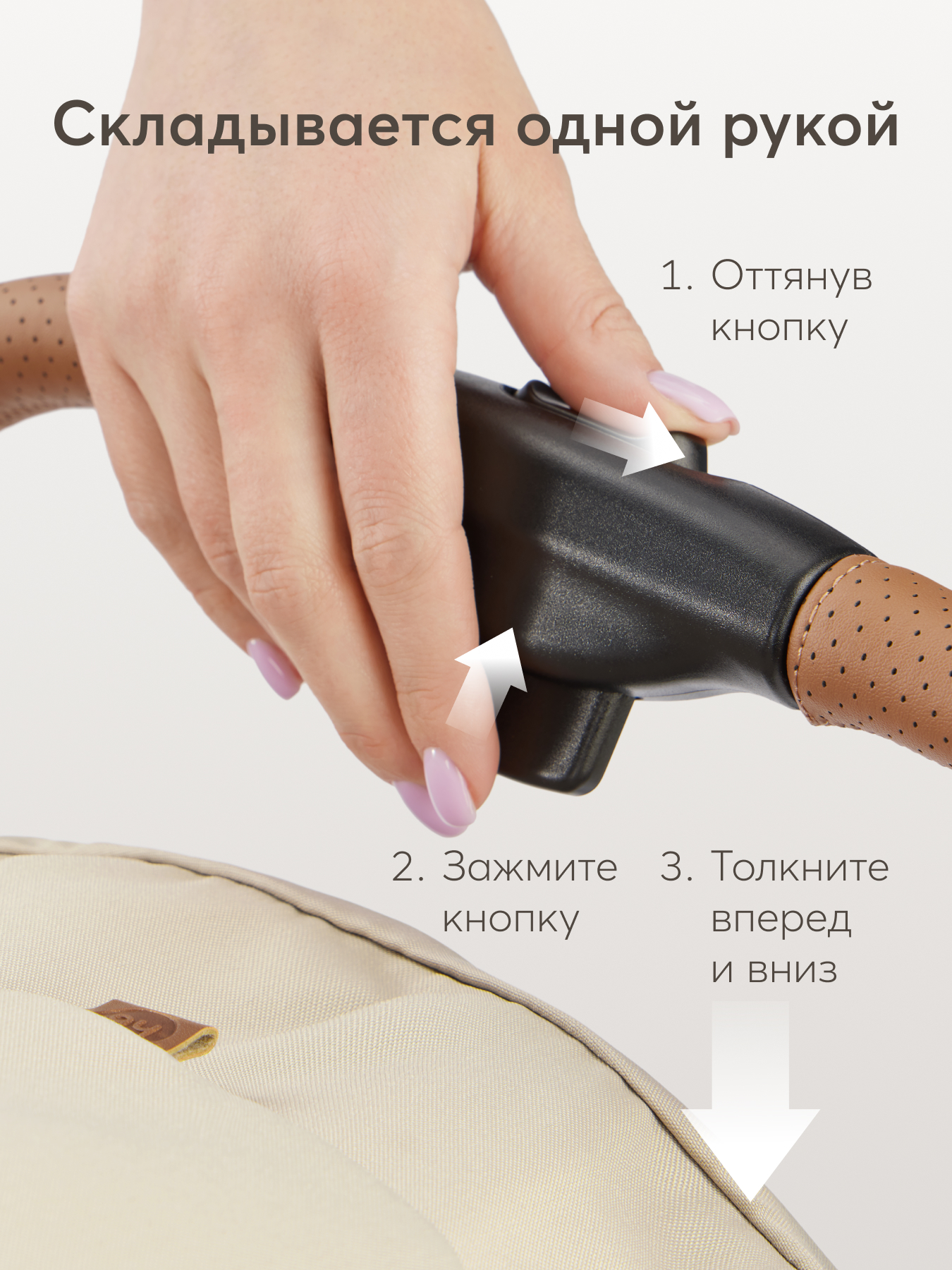 Складывается одной рукой

1. Оттянув кнопку

2. Зажмите кнопку

3. Толкните вперед и вниз