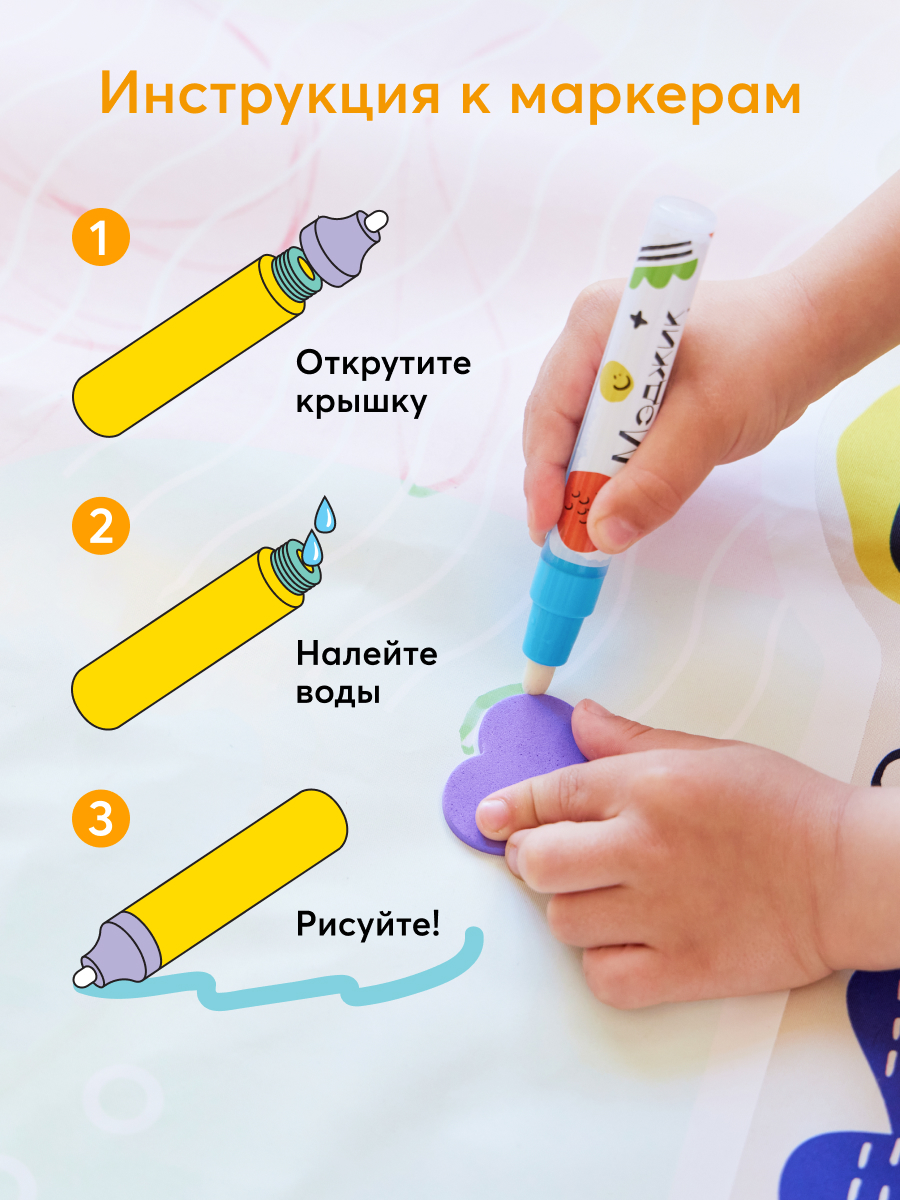 Инструкция к маркерам

1

Открутите крышку

2

Налейте воды

3

Рисуйте!

Мэджик